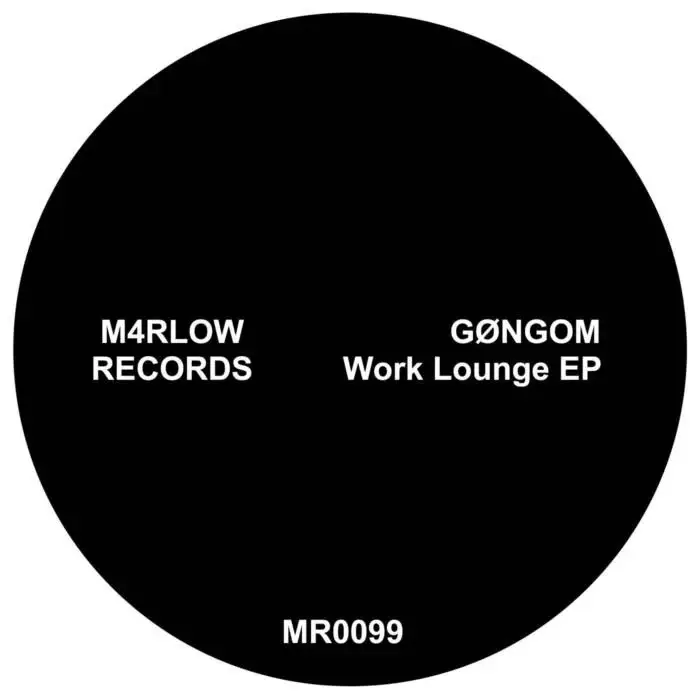 M4RLOW
RECORDS

GØNGOM
Work Lounge EP

MR0099